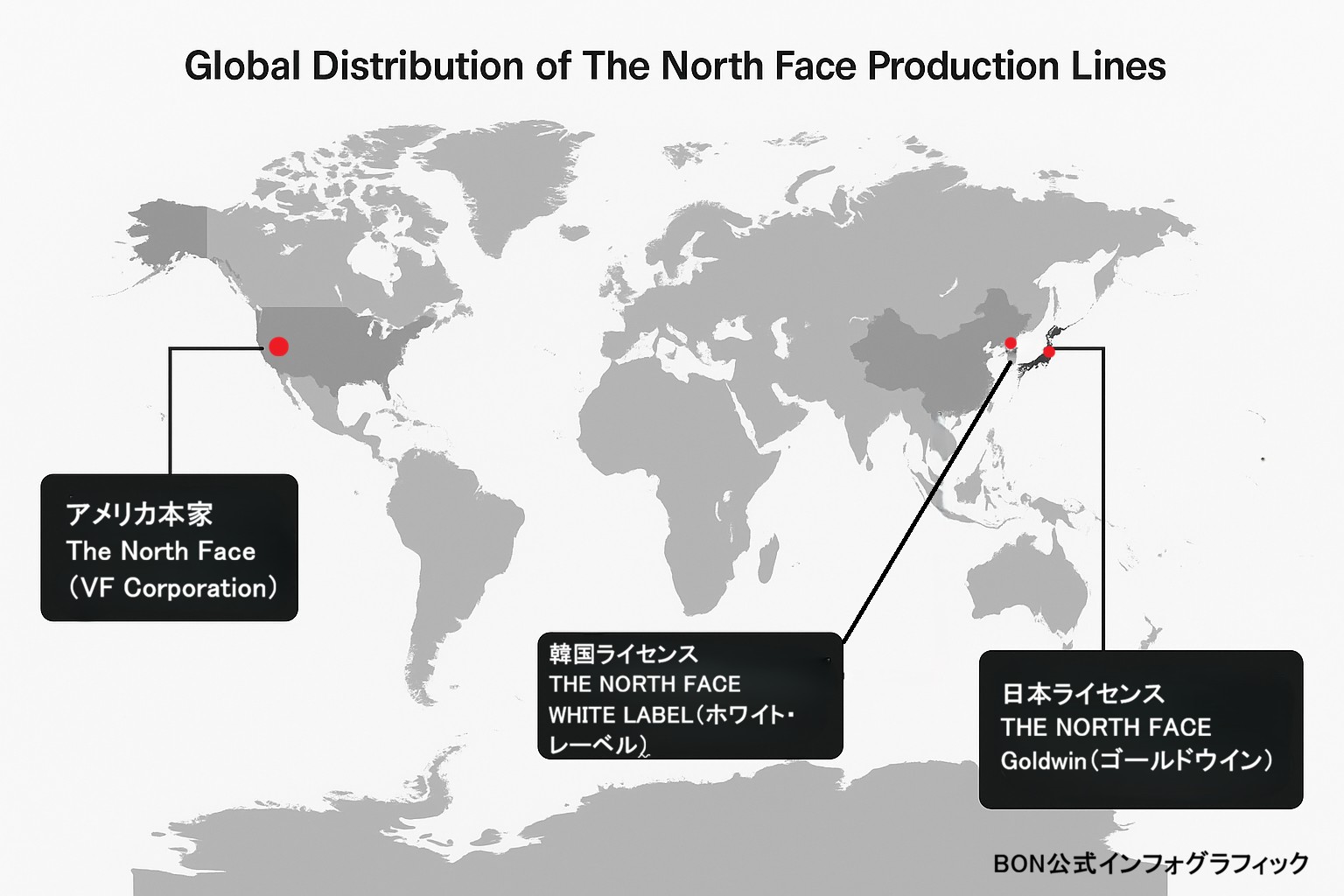 Global Distribution of The North Face Production Lines

アメリカ本家
The North Face
（VF Corporation）

韓国ライセンス
THE NORTH FACE
WHITE LABEL（ホワイト・レーベル）

日本ライセンス
THE NORTH FACE
Goldwin（ゴールドウイン）

BON公式インフォグラフィック